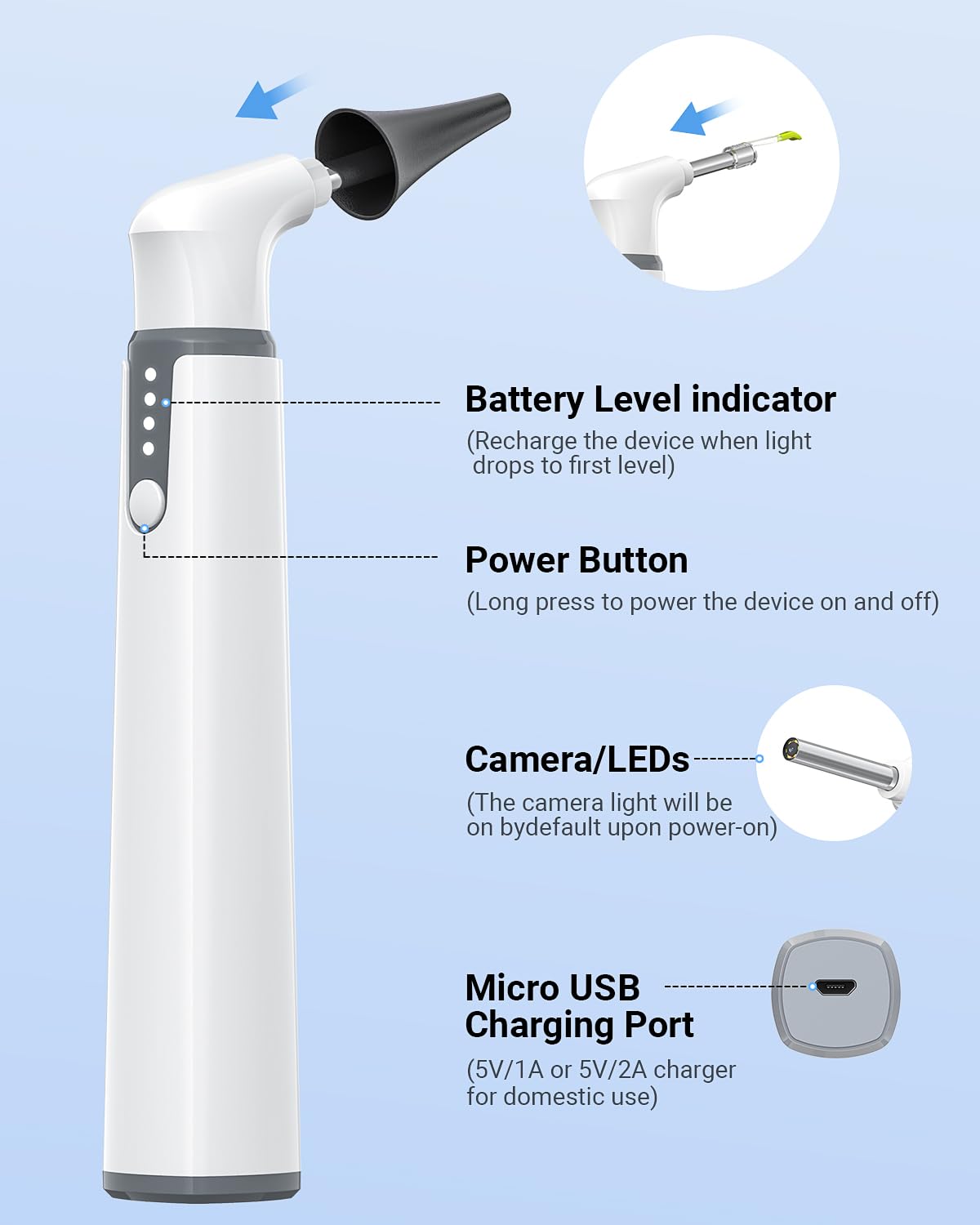 Battery Level indicator
(Recharge the device when light drops to first level)

Power Button
(Long press to power the device on and off)

Camera/LEDs
(The camera light will be on bydefault upon power-on)

Micro USB Charging Port
(5V/1A or 5V/2A charger for domestic use)