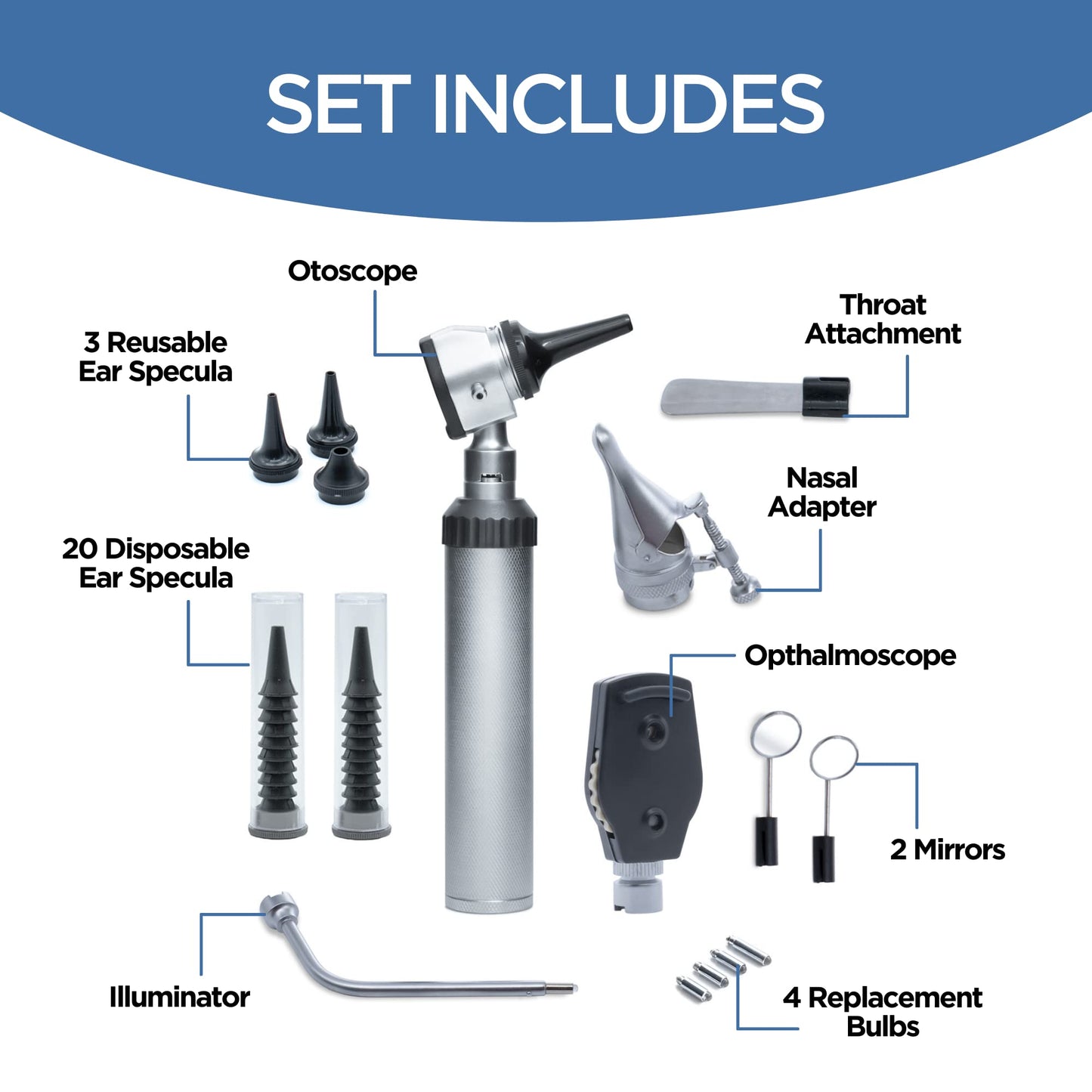 SET INCLUDES

Otoscope

3 Reusable Ear Specula

Throat Attachment

Nasal Adapter

20 Disposable Ear Specula

Opthalmoscope

2 Mirrors

Illuminator

4 Replacement Bulbs