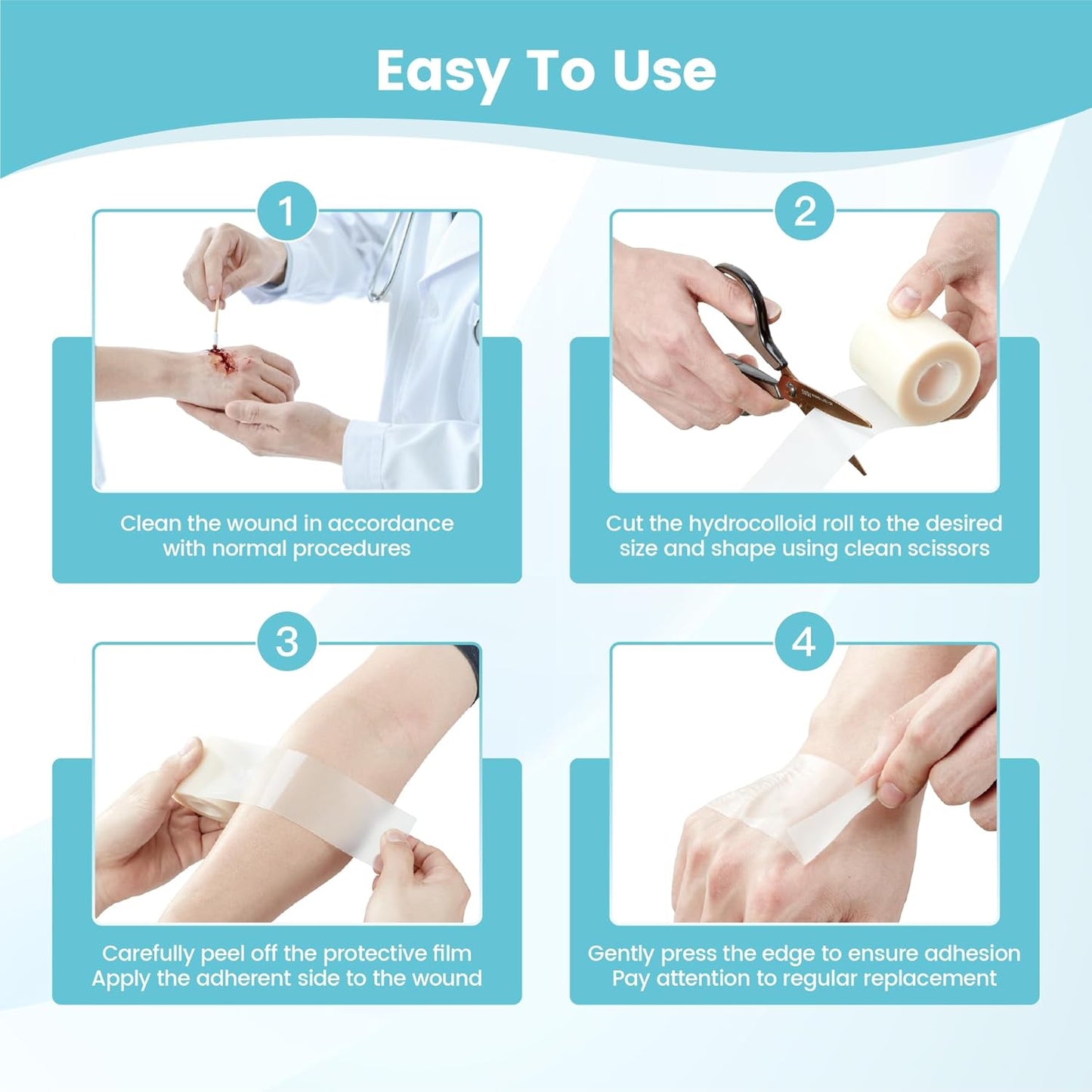 Easy To Use

1

Clean the wound in accordance with normal procedures

2

Cut the hydrocolloid roll to the desired size and shape using clean scissors

3

Carefully peel off the protective film
Apply the adherent side to the wound

4

Gently press the edge to ensure adhesion
Pay attention to regular replacement