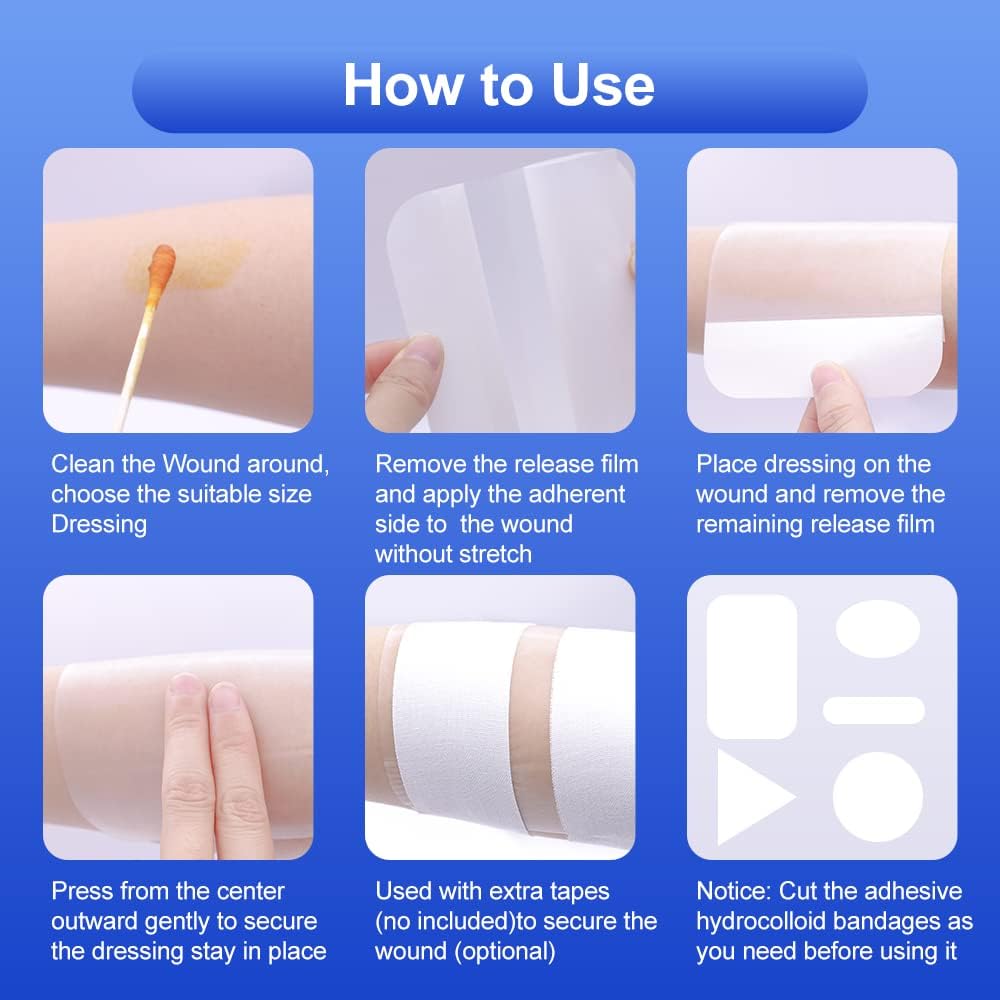 How to Use

Clean the Wound around, choose the suitable size Dressing

Remove the release film and apply the adherent side to  the wound without stretch

Place dressing on the wound and remove the remaining release film

Press from the center outward gently to secure the dressing stay in place

Used with extra tapes (no included)to secure the wound (optional)

Notice: Cut the adhesive hydrocolloid bandages as you need before using it